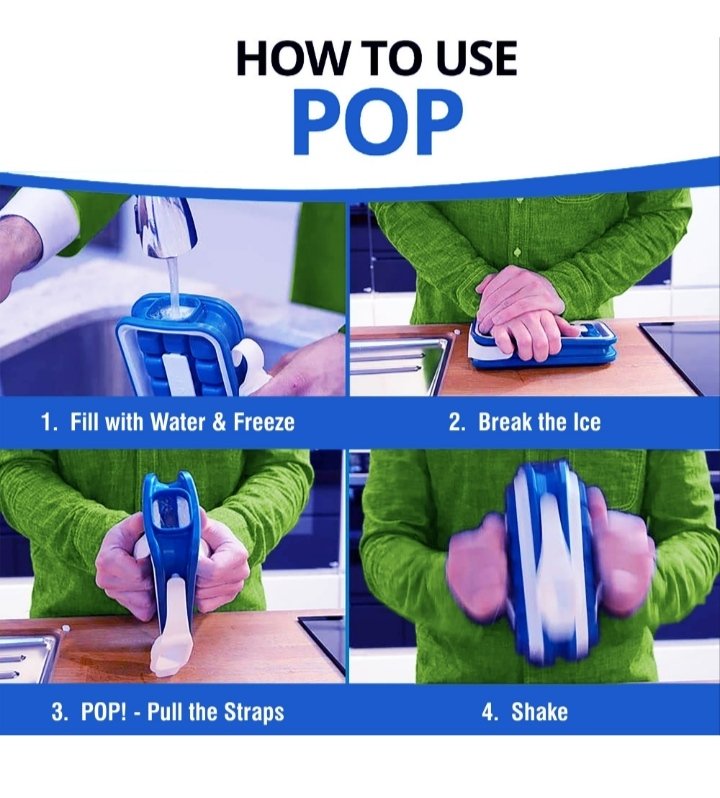 HOW TO USE
POP

1. Fill with Water & Freeze

2. Break the Ice

3. POP! - Pull the Straps

4. Shake